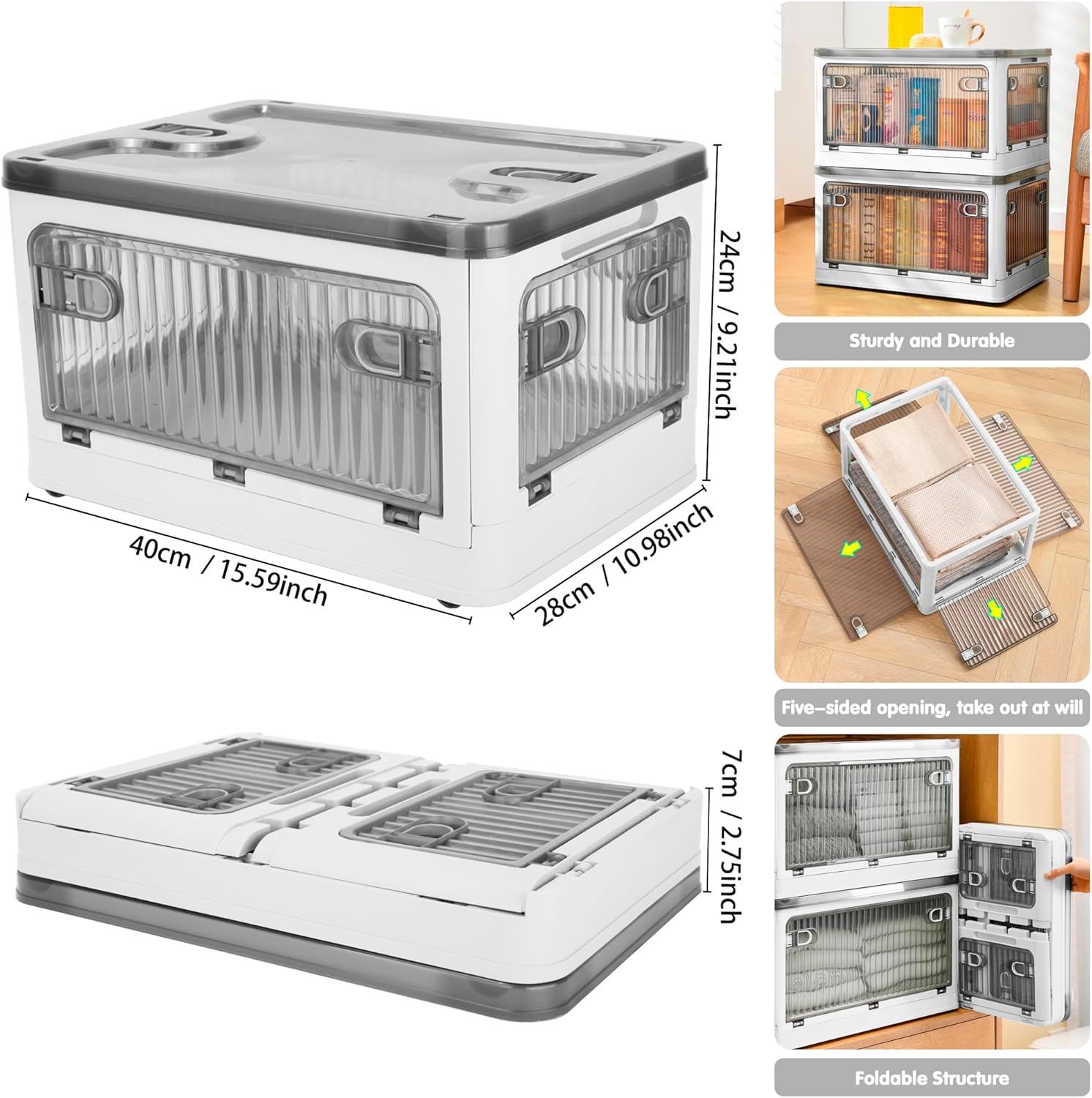 24cm / 9.21inch

40cm / 15.59inch

28cm / 10.98inch

7cm / 2.75inch

Sturdy and Durable

Five-sided opening, take out at will

Foldable Structure